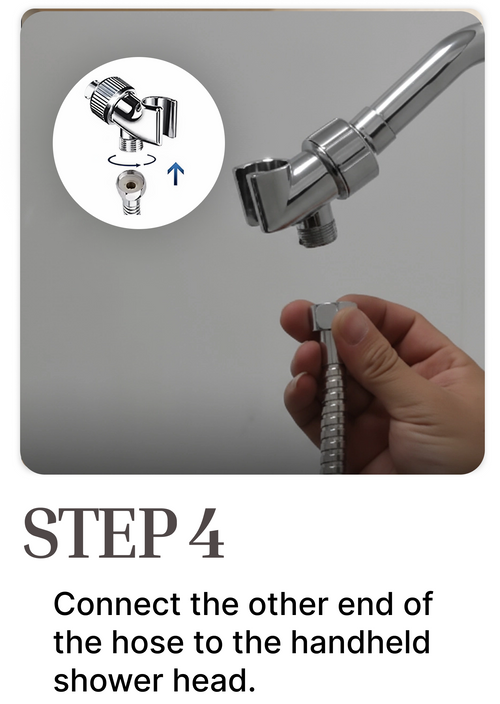 STEP 4

Connect the other end of the hose to the handheld shower head.