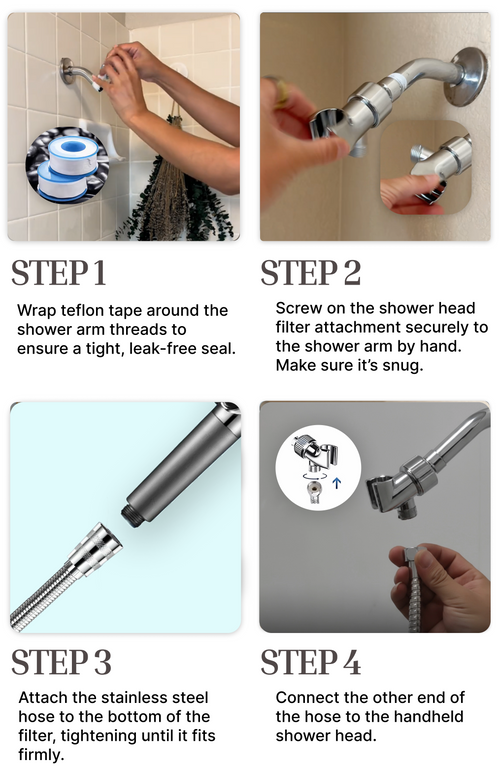 STEP 1

Wrap teflon tape around the shower arm threads to ensure a tight, leak-free seal.

STEP 2

Screw on the shower head filter attachment securely to the shower arm by hand. Make sure it's snug.

STEP 3

Attach the stainless steel hose to the bottom of the filter, tightening until it fits firmly.

STEP 4

Connect the other end of the hose to the handheld shower head.